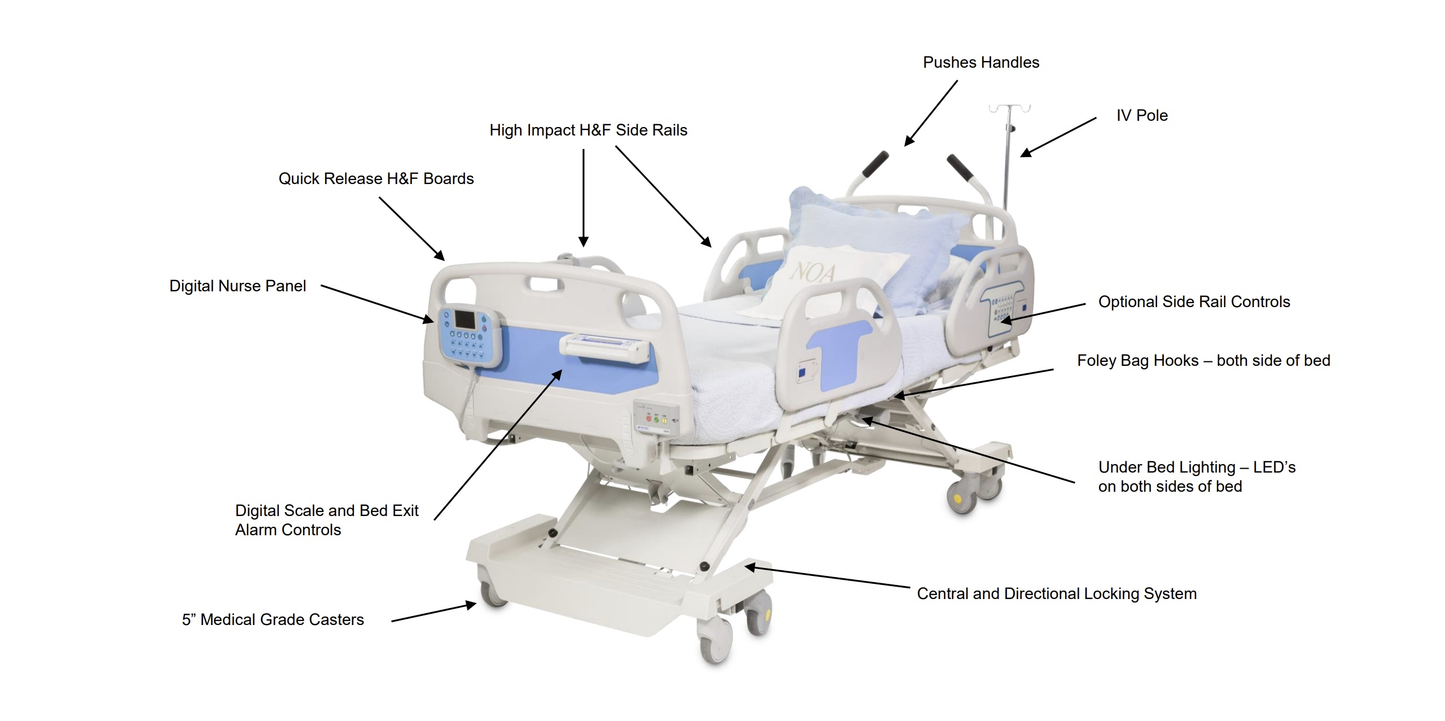 Pushes Handles

IV Pole

High Impact H&F Side Rails

Quick Release H&F Boards

Digital Nurse Panel

NOA

Optional Side Rail Controls

Foley Bag Hooks – both side of bed

Under Bed Lighting – LED's on both sides of bed

Digital Scale and Bed Exit Alarm Controls

Central and Directional Locking System

5" Medical Grade Casters